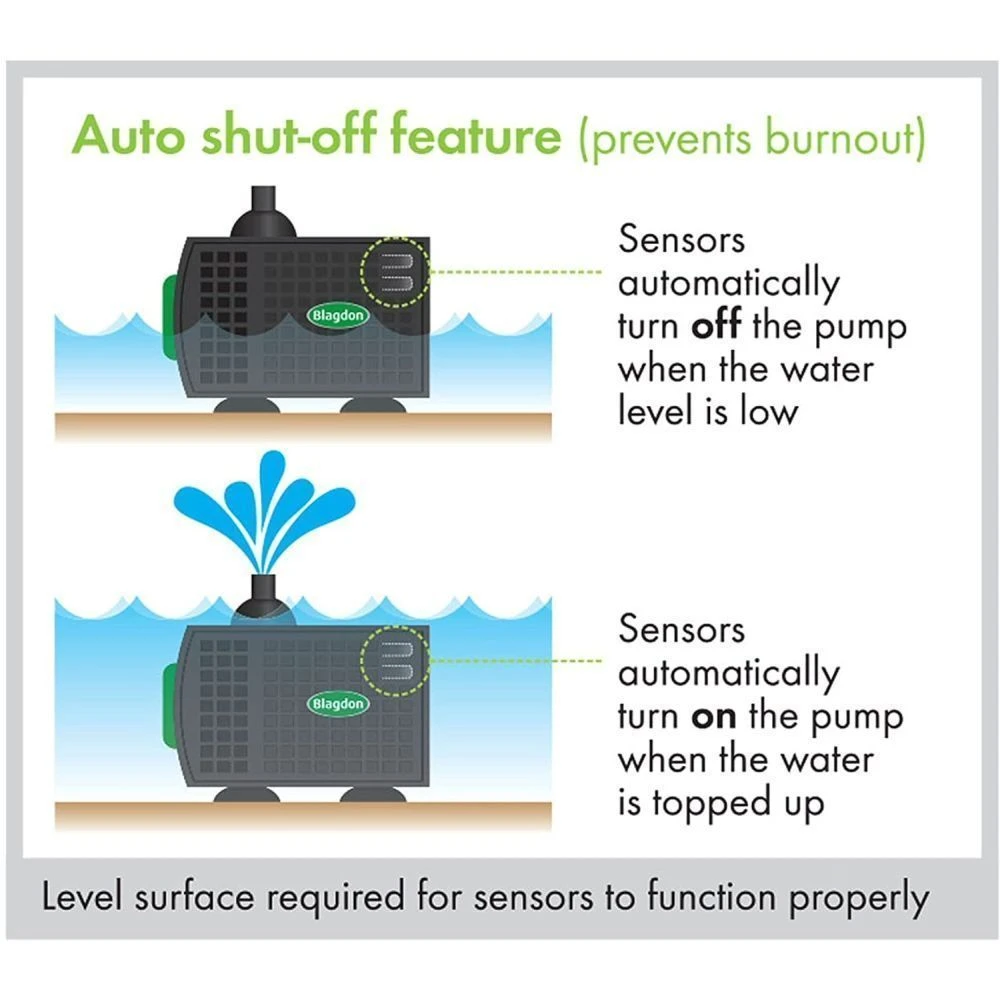 Auto shut-off feature (prevents burnout)

Blagdon

Sensors automatically turn off the pump when the water level is low

Blagdon

Sensors automatically turn on the pump when the water is topped up

Level surface required for sensors to function properly